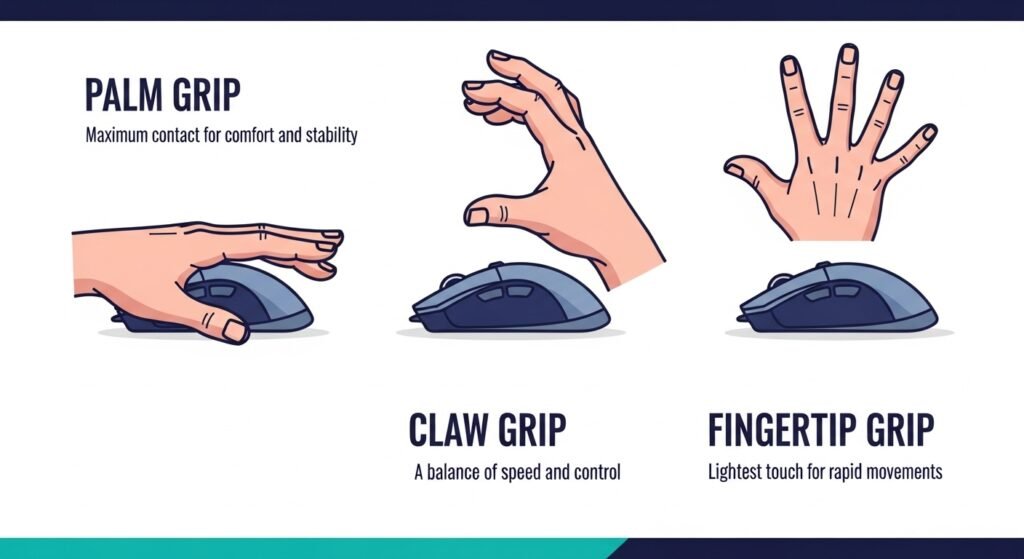 PALM GRIP

Maximum contact for comfort and stability

CLAW GRIP

A balance of speed and control

FINGERTIP GRIP

Lightest touch for rapid movements