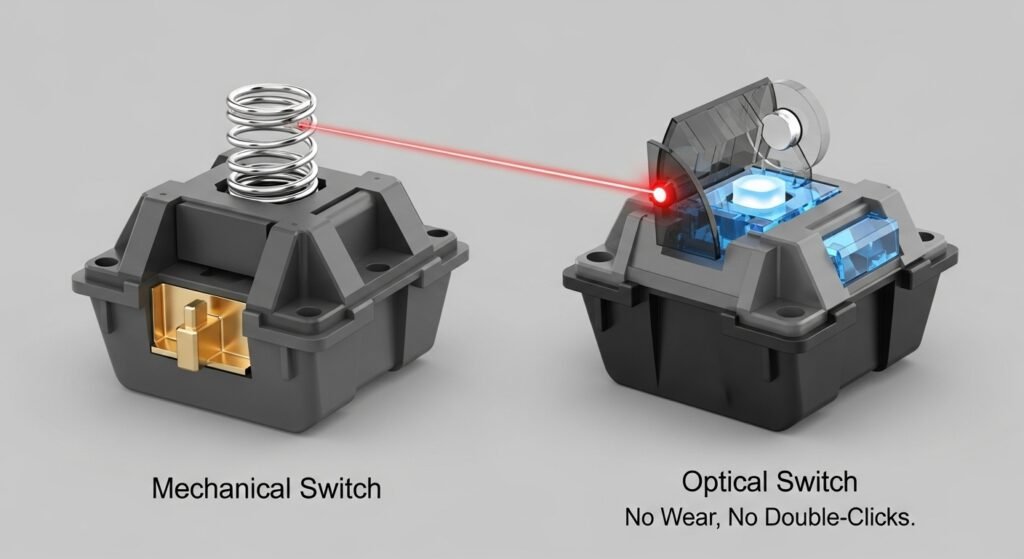 Mechanical Switch

Optical Switch
No Wear, No Double-Clicks.